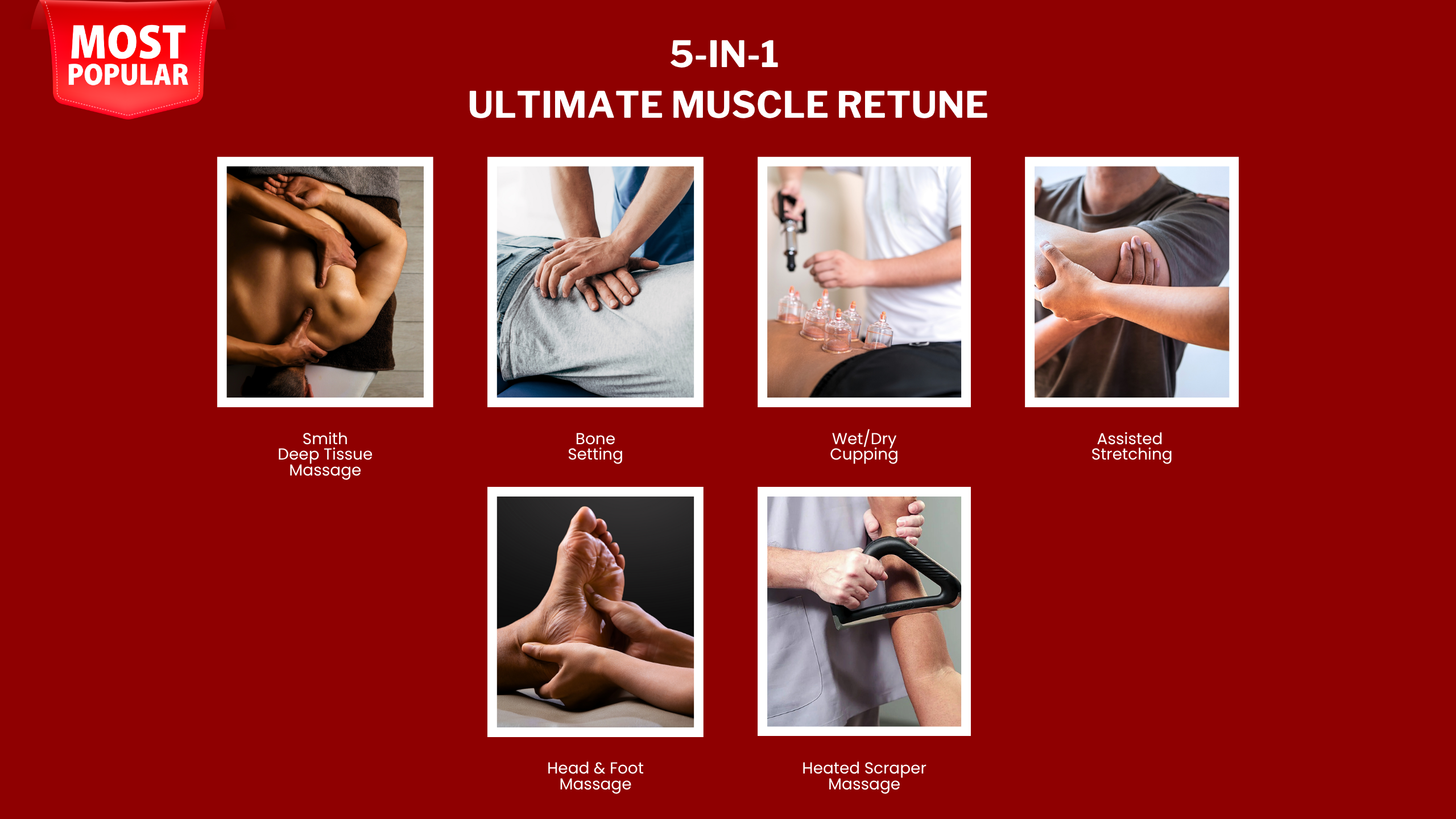 MOST POPULAR

5-IN-1
ULTIMATE MUSCLE RETUNE

Smith Deep Tissue Massage

Bone Setting

Wet/Dry Cupping

Assisted Stretching

Head & Foot Massage

Heated Scraper Massage